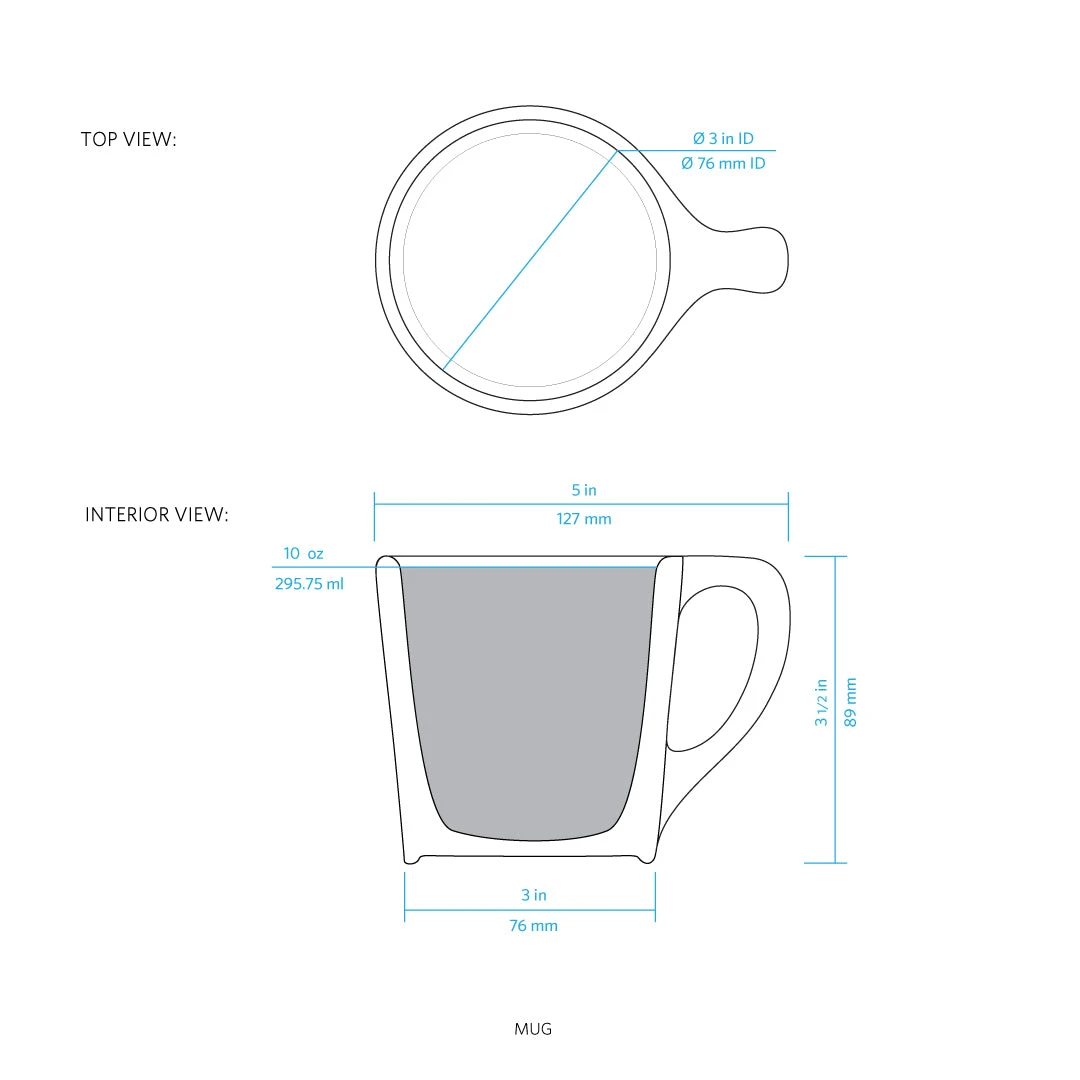 TOP VIEW:

Ø 3 in ID
Ø 76 mm ID

INTERIOR VIEW:

5 in
127 mm

10 oz
295.75 ml

3 1/2 in
89 mm

3 in
76 mm

MUG